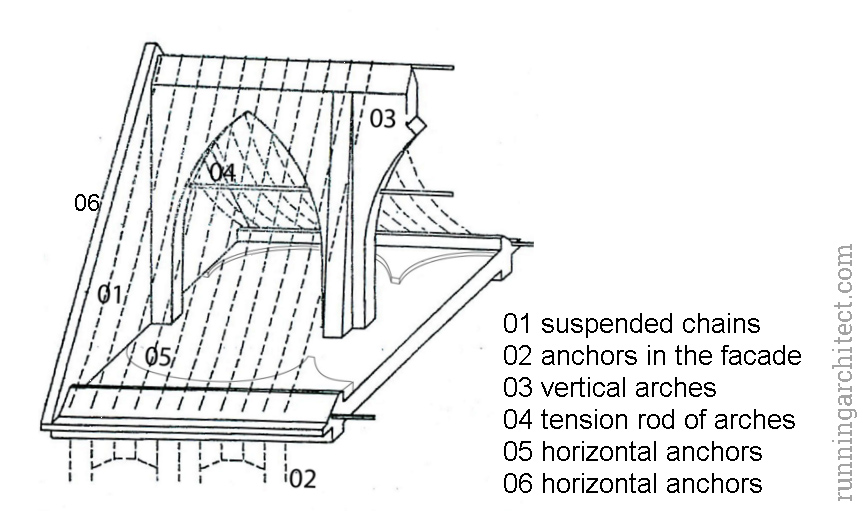 03

04

06

01

05

02

01 suspended chains
02 anchors in the facade
03 vertical arches
04 tension rod of arches
05 horizontal anchors
06 horizontal anchors

runningarchitect.com